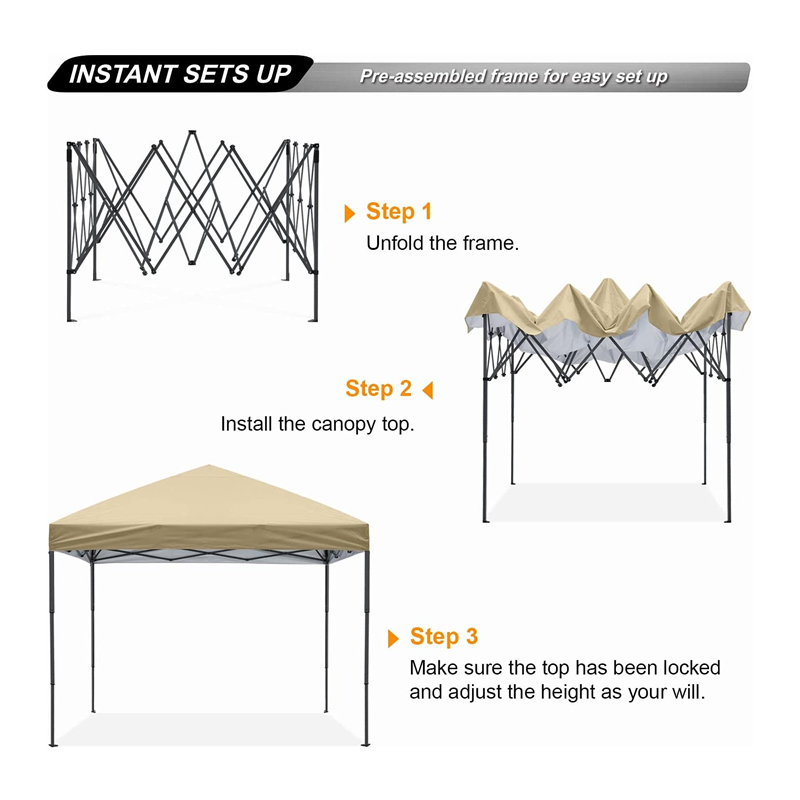 INSTANT SETS UP

Pre-assembled frame for easy set up

Step 1

Unfold the frame.

Step 2

Install the canopy top.

Step 3

Make sure the top has been locked and adjust the height as your will.